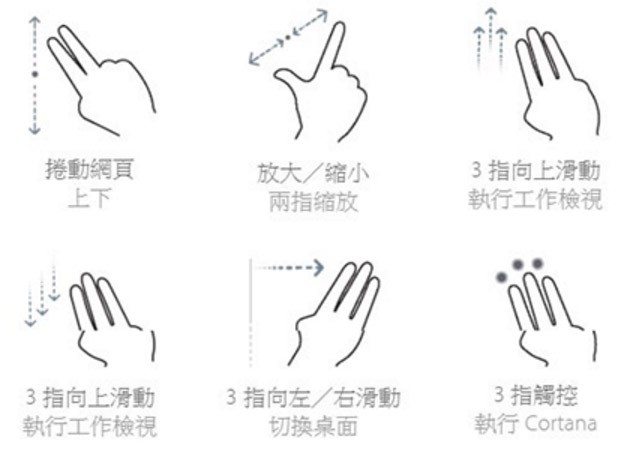 捲動網頁
上下

放大／縮小
兩指縮放

3 指向上滑動
執行工作檢視

3 指向上滑動
執行工作檢視

3 指向左／右滑動
切換桌面

3 指觸控
執行 Cortana